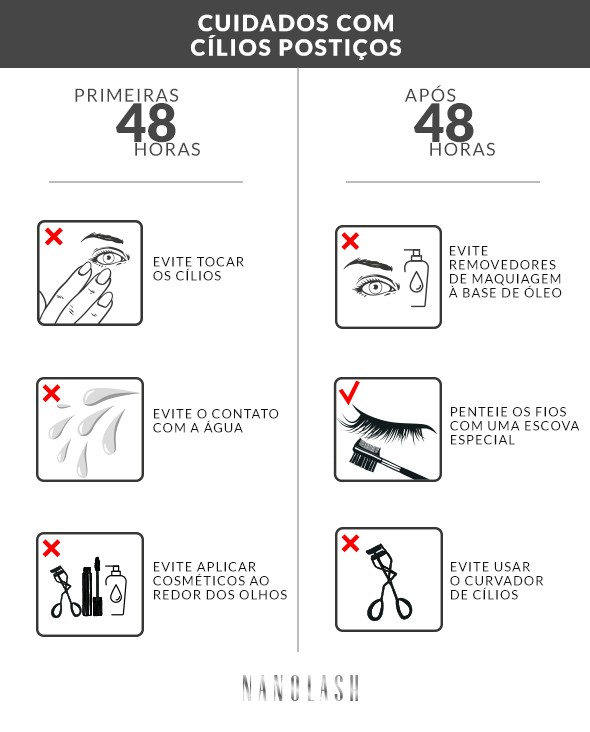 CUIDADOS COM CÍLIOS POSTIÇOS

PRIMEIRAS
48
HORAS

EVITE TOCAR OS CÍLIOS

EVITE O CONTATO COM A ÁGUA

EVITE APLICAR COSMÉTICOS AO REDOR DOS OLHOS

APÓS
48
HORAS

EVITE REMOVEDORES DE MAQUIAGEM À BASE DE ÓLEO

PENTEIE OS FIOS COM UMA ESCOVA ESPECIAL

EVITE USAR O CURVADOR DE CÍLIOS

NANOLASH